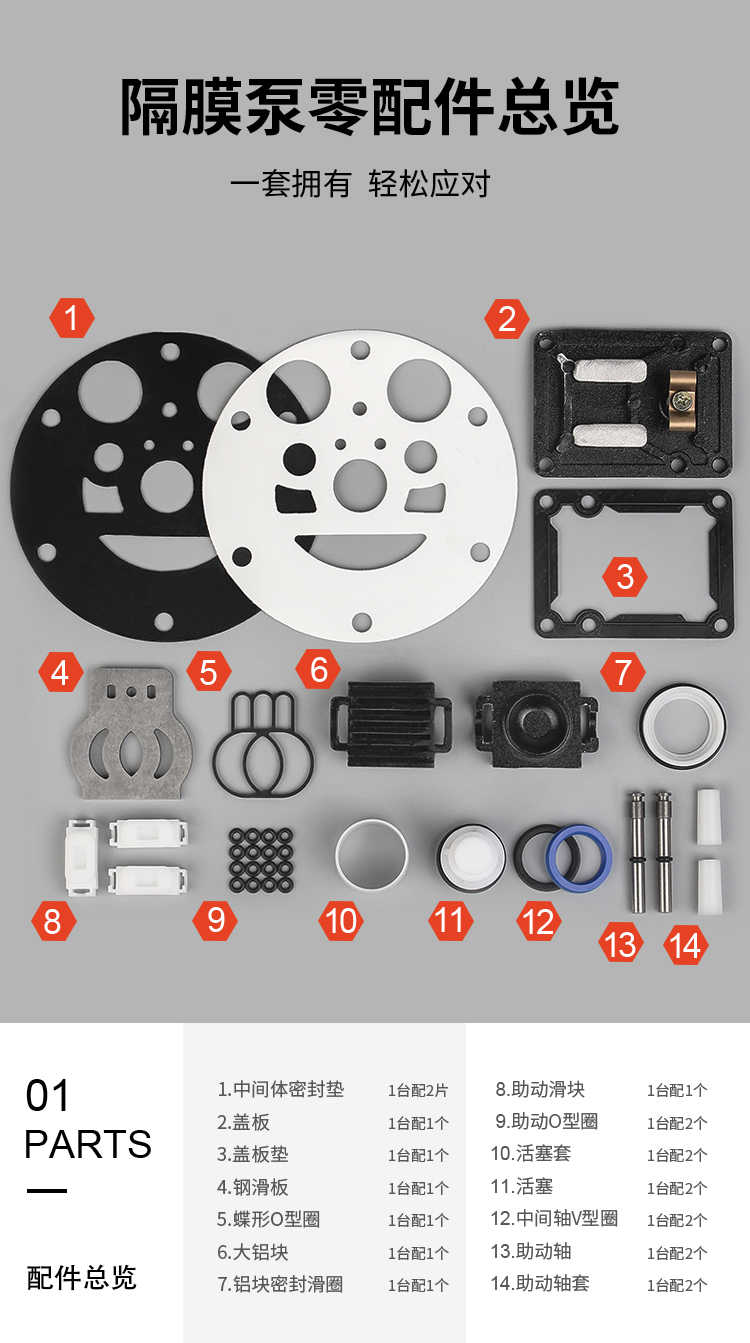 隔膜泵零配件总览

一套拥有 轻松应对

1

2

3

4

5

6

7

8

9

10

11

12

13

14

01
PARTS

配件总览

| | |
|---|---|
| 1.中间体密封垫 | 1台配2片 |
| 2.盖板 | 1台配1个 |
| 3.盖板垫 | 1台配1个 |
| 4.钢滑板 | 1台配1个 |
| 5.蝶形O型圈 | 1台配1个 |
| 6.大铝块 | 1台配1个 |
| 7.铝块密封滑圈 | 1台配1个 |

| | |
|---|---|
| 8.助动滑块 | 1台配1个 |
| 9.助动O型圈 | 1台配2个 |
| 10.活塞套 | 1台配2个 |
| 11.活塞 | 1台配2个 |
| 12.中间轴V型圈 | 1台配2个 |
| 13.助动轴 | 1台配2个 |
| 14.助动轴套 | 1台配2个 |